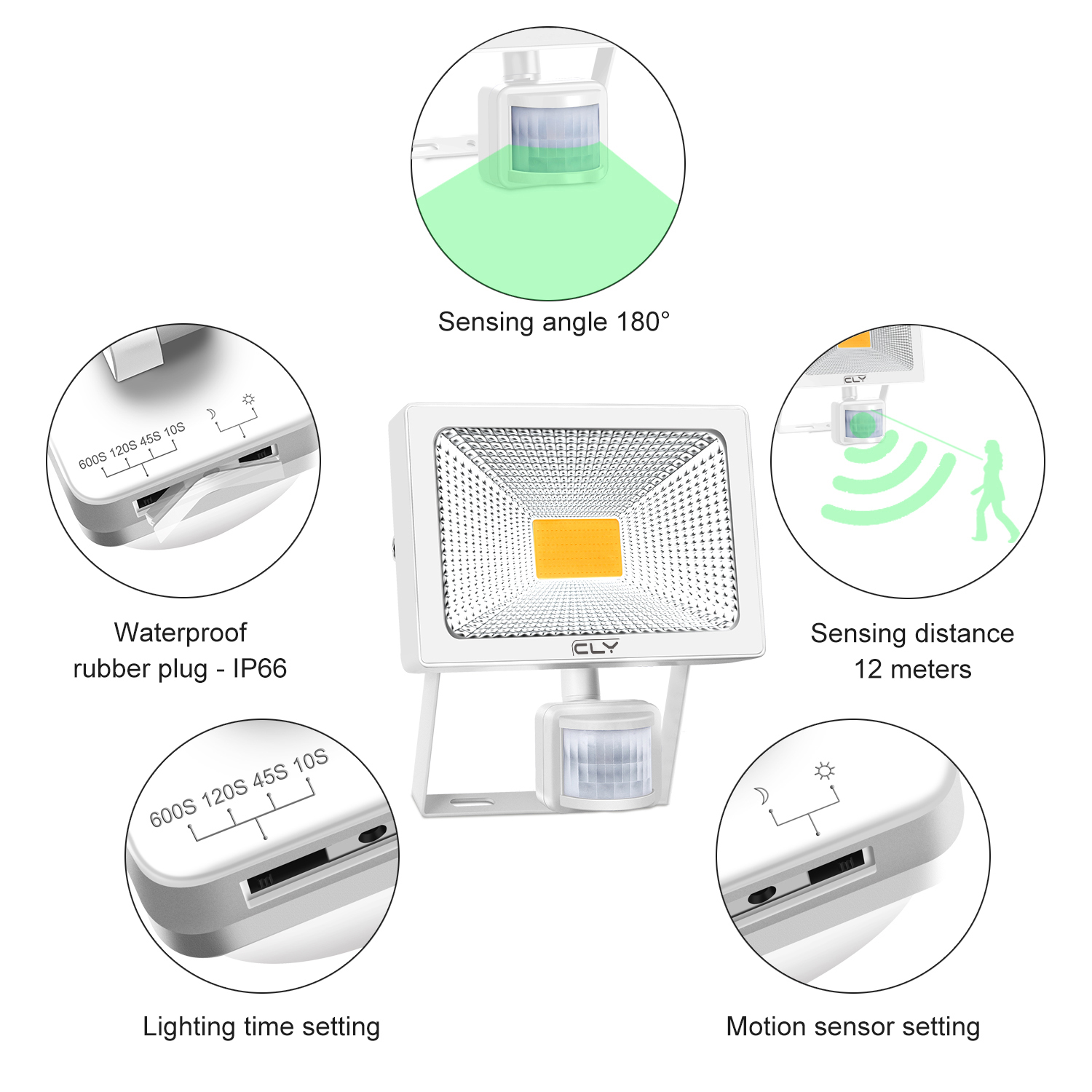 Sensing angle 180°

600S 120S 45S 10S

Waterproof rubber plug - IP66

CLY

CLY

Sensing distance 12 meters

600S 120S 45S 10S

Lighting time setting

Motion sensor setting