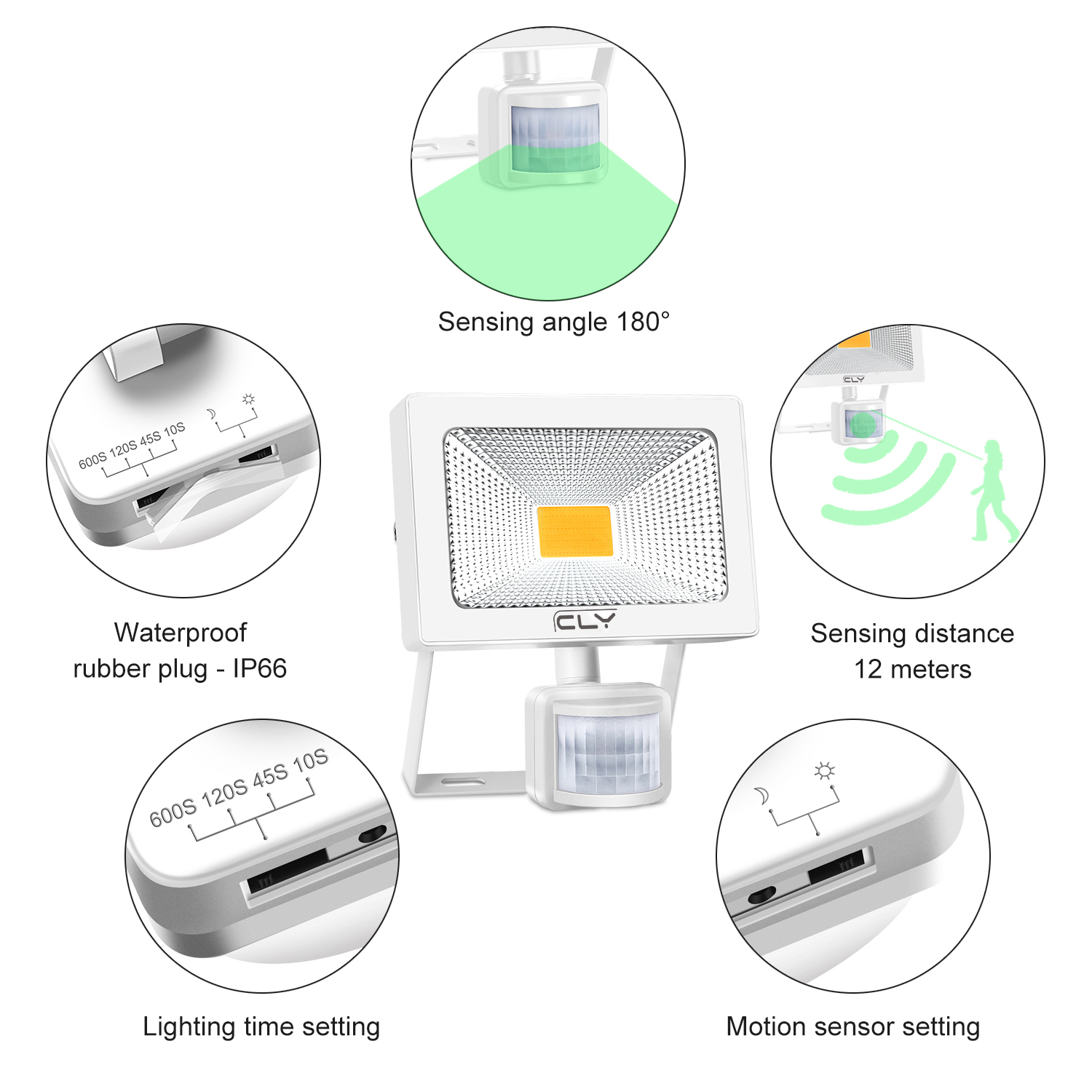 Sensing angle 180°

600S 120S 45S 10S

Waterproof rubber plug - IP66

CLY

CLY

Sensing distance 12 meters

600S 120S 45S 10S

Lighting time setting

Motion sensor setting